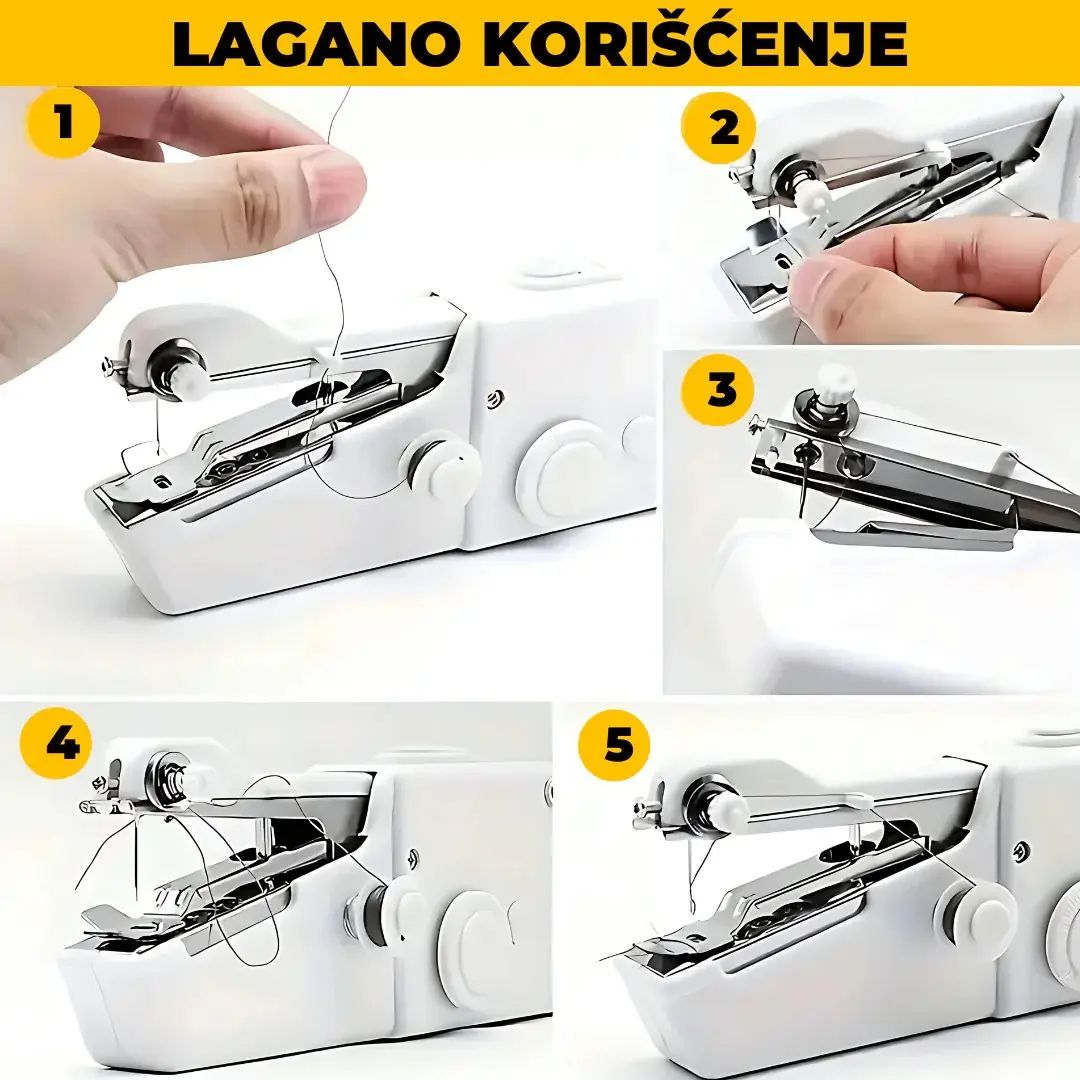 LAGANO KORIŠĆENJE

1

2

3

4

5