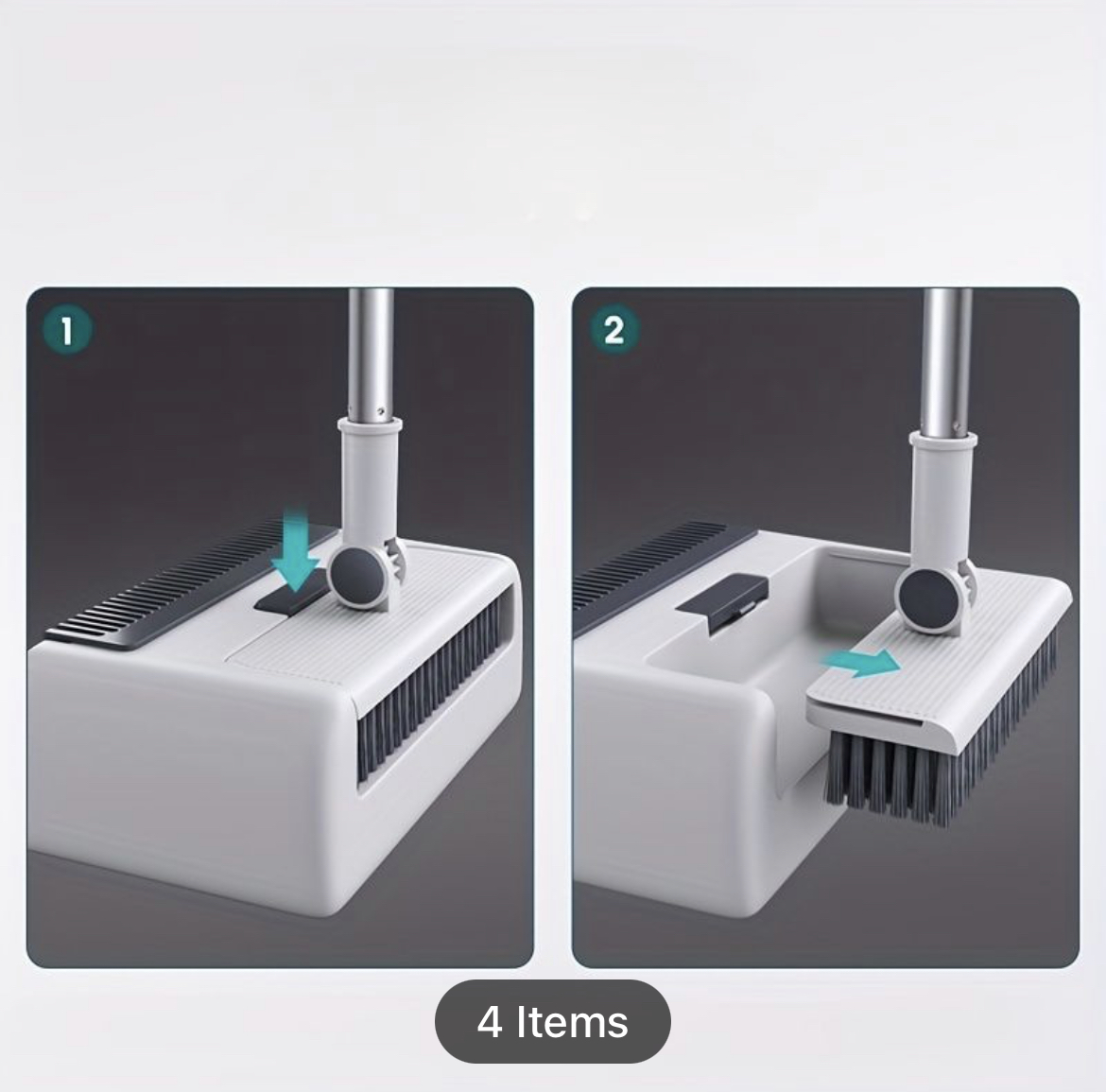 1

2

4 Items