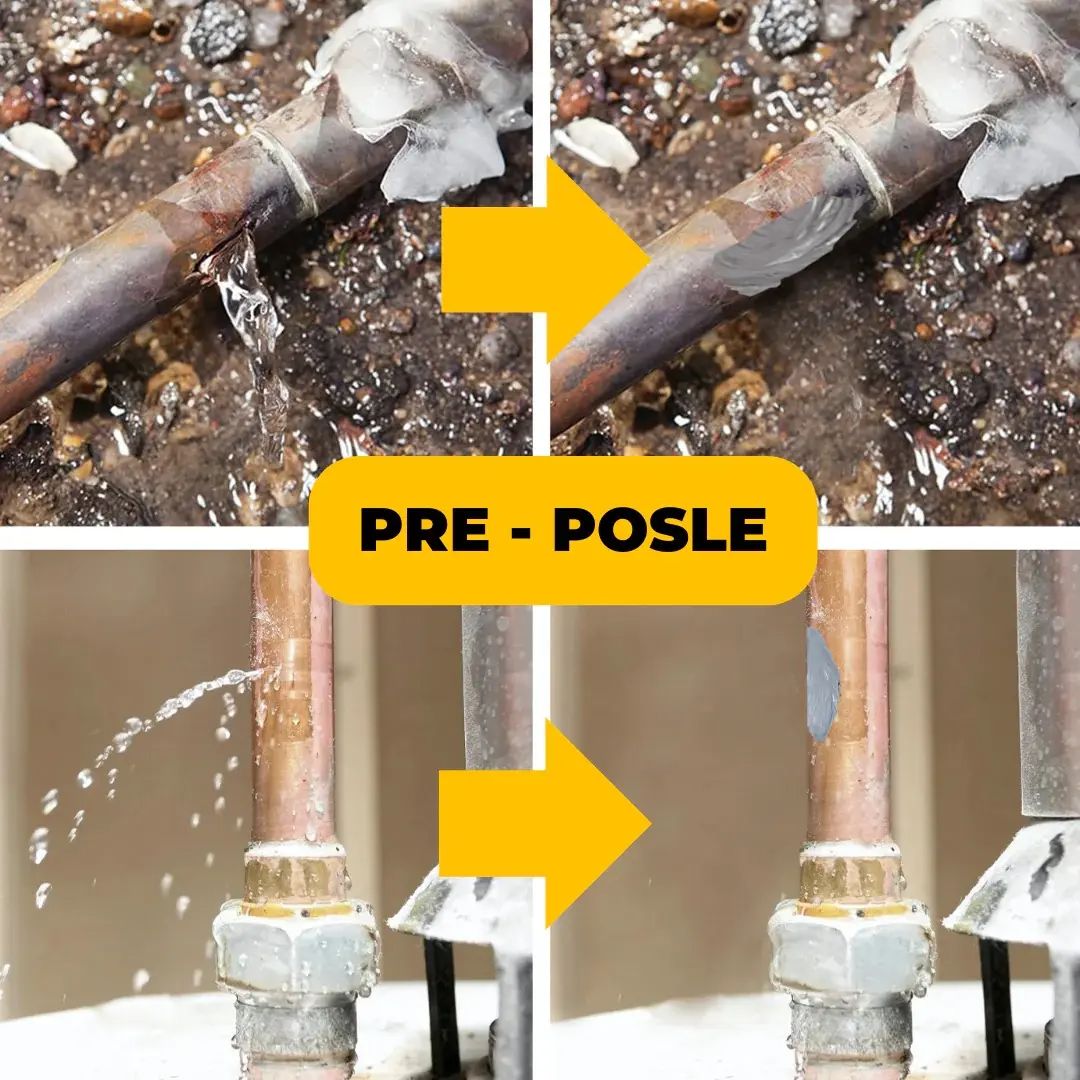 PRE - POSLE