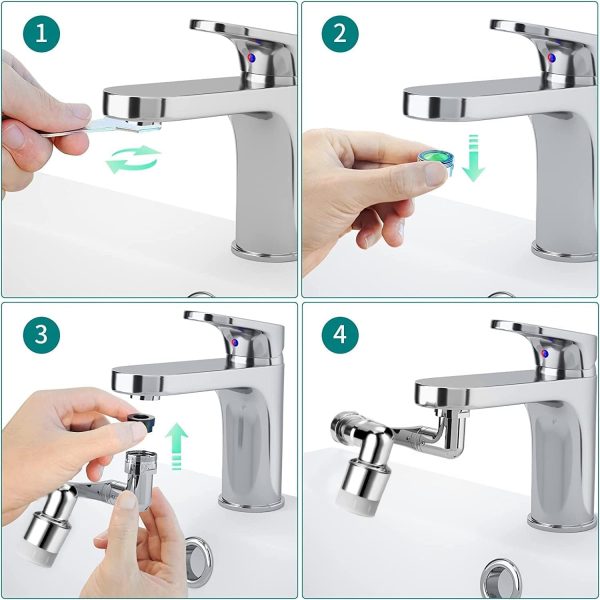 1

2

3

4