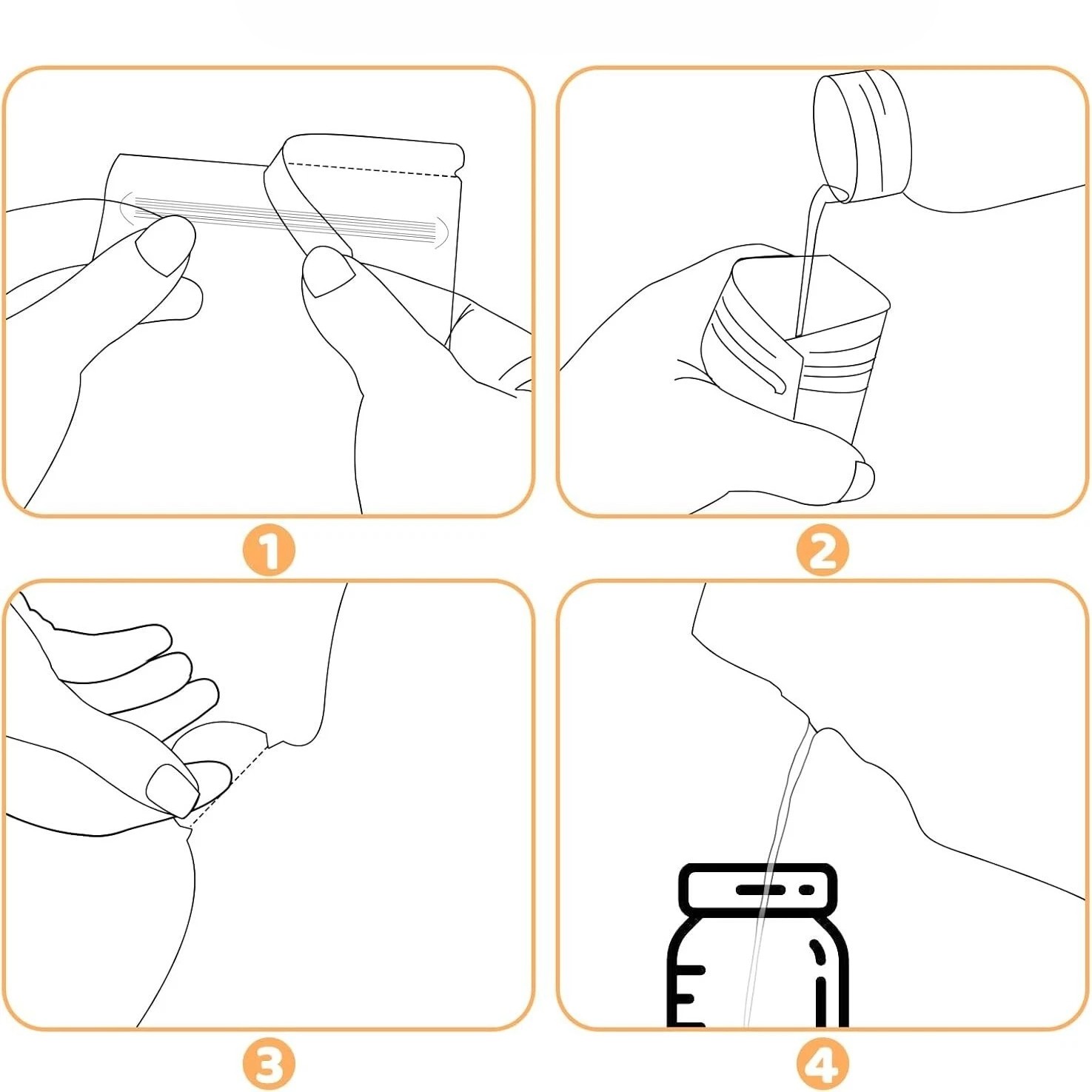 1

2

3

4